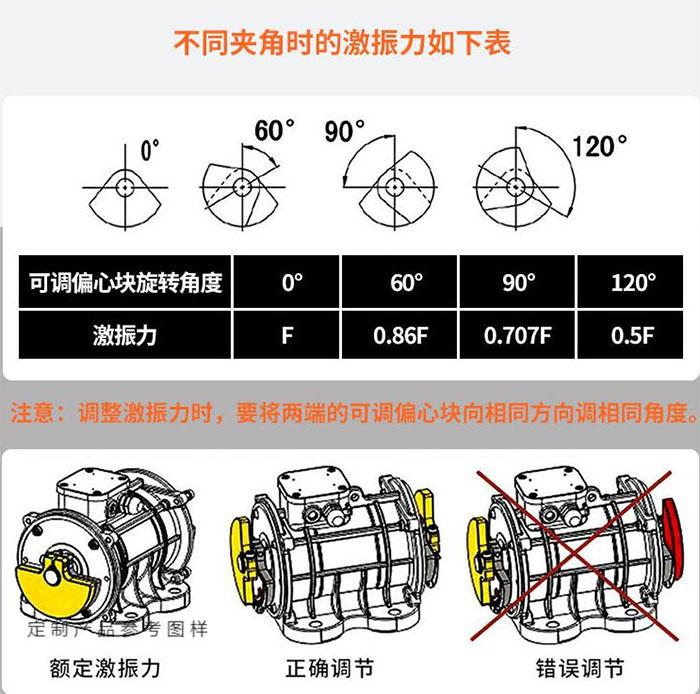 不同夹角时的激振力如下表

0°

60°

90°

120°

| 可调偏心块旋转角度 | 0° | 60° | 90° | 120° |
|---|---|---|---|---|
| 激振力 | F | 0.86F | 0.707F | 0.5F |

注意：调整激振力时，要将两端的可调偏心块向相同方向调相同角度。

定制产品参考图样

额定激振力

正确调节

错误调节